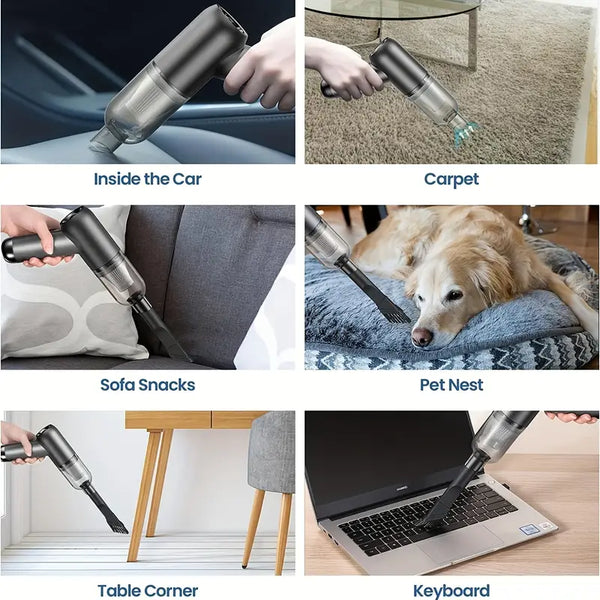 Inside the Car

Carpet

Sofa Snacks

Pet Nest

Table Corner

Keyboard